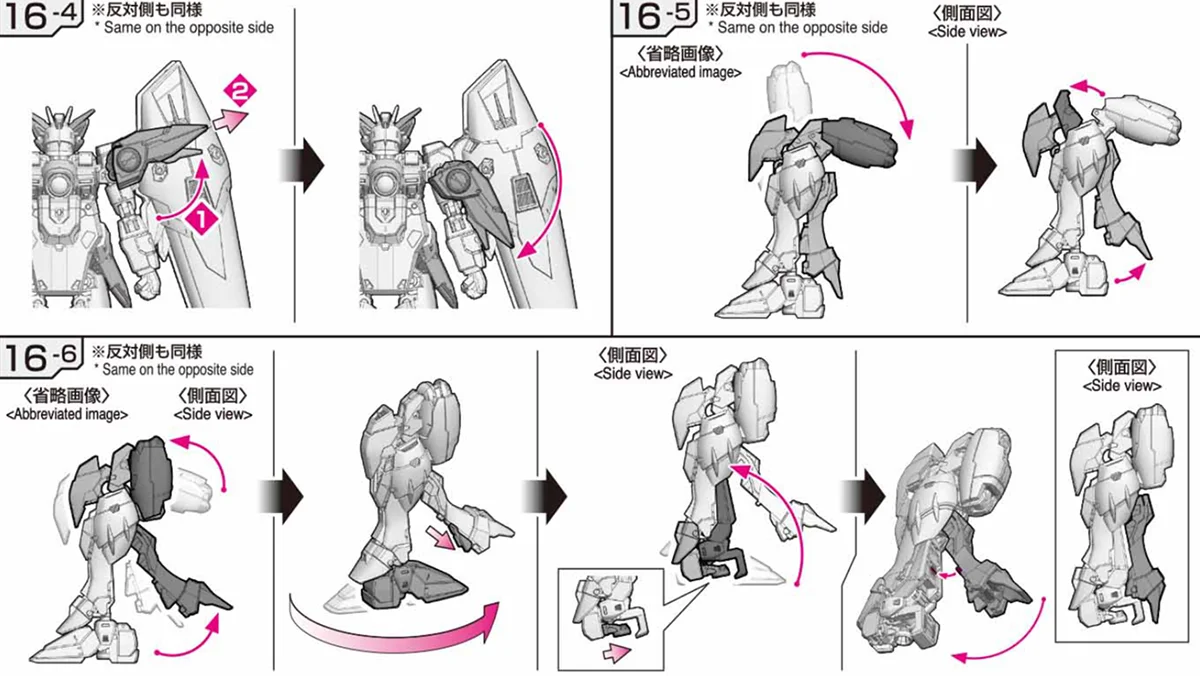 16-4 ※反対側も同様
* Same on the opposite side

2

1

16-5 ※反対側も同様
* Same on the opposite side

〈省略画像〉
<Abbreviated image>

〈側面図〉
<Side view>

16-6 ※反対側も同様
* Same on the opposite side

〈省略画像〉
<Abbreviated image>

〈側面図〉
<Side view>

〈側面図〉
<Side view>

〈側面図〉
<Side view>